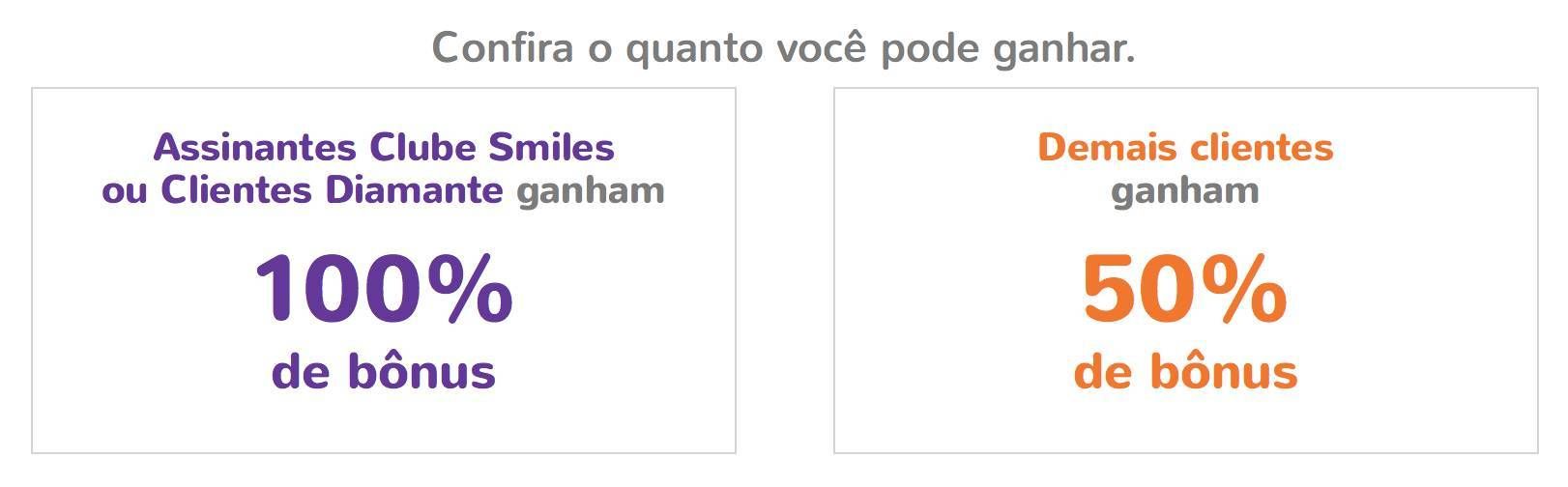 Confira o quanto você pode ganhar.

Assinantes Clube Smiles
ou Clientes Diamante ganham

100%

de bônus

Demais clientes
ganham

50%

de bônus