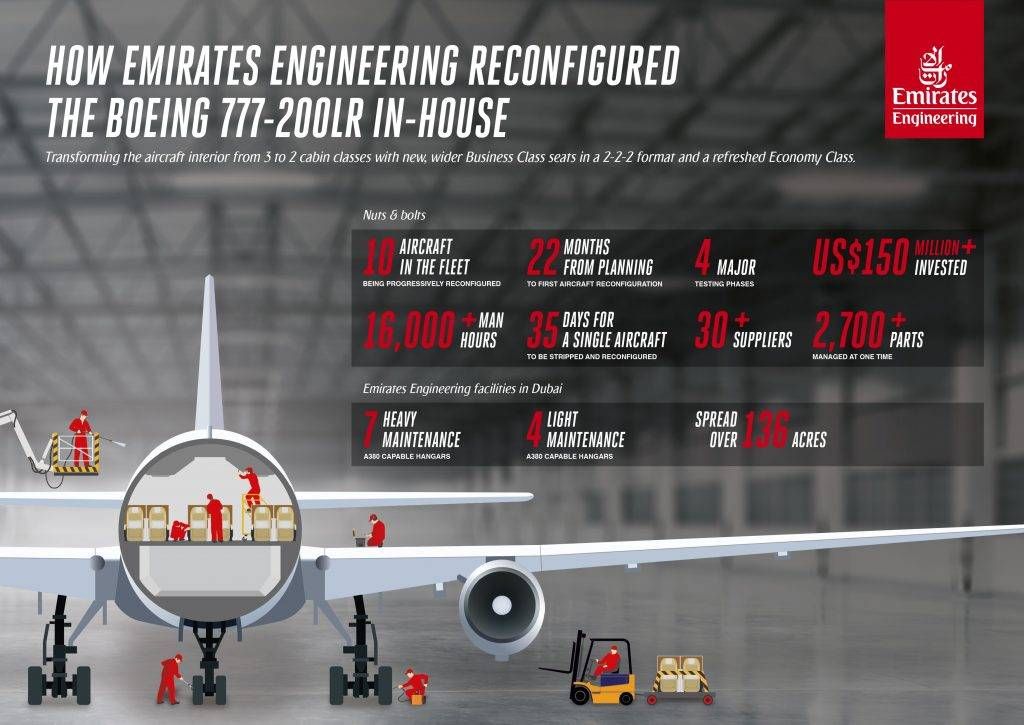 HOW EMIRATES ENGINEERING RECONFIGURED THE BOEING 777-200LR IN-HOUSE

Emirates Engineering

Transforming the aircraft interior from 3 to 2 cabin classes with new, wider Business Class seats in a 2-2-2 format and a refreshed Economy Class.

Nuts & bolts

10 AIRCRAFT IN THE FLEET
BEING PROGRESSIVELY RECONFIGURED

22 MONTHS FROM PLANNING
TO FIRST AIRCRAFT RECONFIGURATION

4 MAJOR
TESTING PHASES

US$150 MILLION+ INVESTED

16,000+ MAN HOURS

35 DAYS FOR A SINGLE AIRCRAFT
TO BE STRIPPED AND RECONFIGURED

30+ SUPPLIERS

2,700+ PARTS
MANAGED AT ONE TIME

Emirates Engineering facilities in Dubai

7 HEAVY MAINTENANCE
A380 CAPABLE HANGARS

4 LIGHT MAINTENANCE
A380 CAPABLE HANGARS

SPREAD OVER 136 ACRES