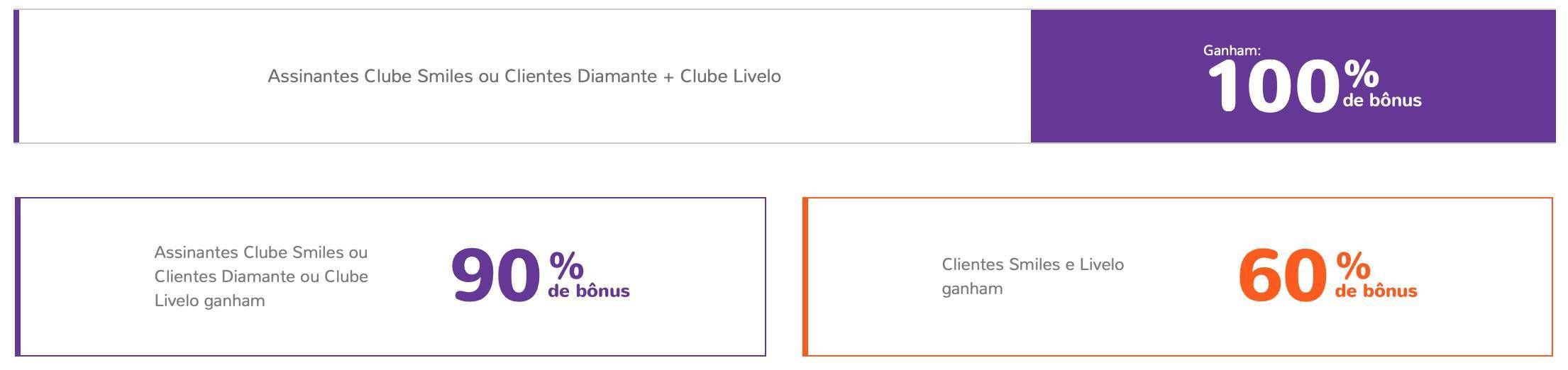 Assinantes Clube Smiles ou Clientes Diamante + Clube Livelo

Ganham:
100%
de bônus

Assinantes Clube Smiles ou Clientes Diamante ou Clube Livelo ganham

90%
de bônus

Clientes Smiles e Livelo ganham

60%
de bônus