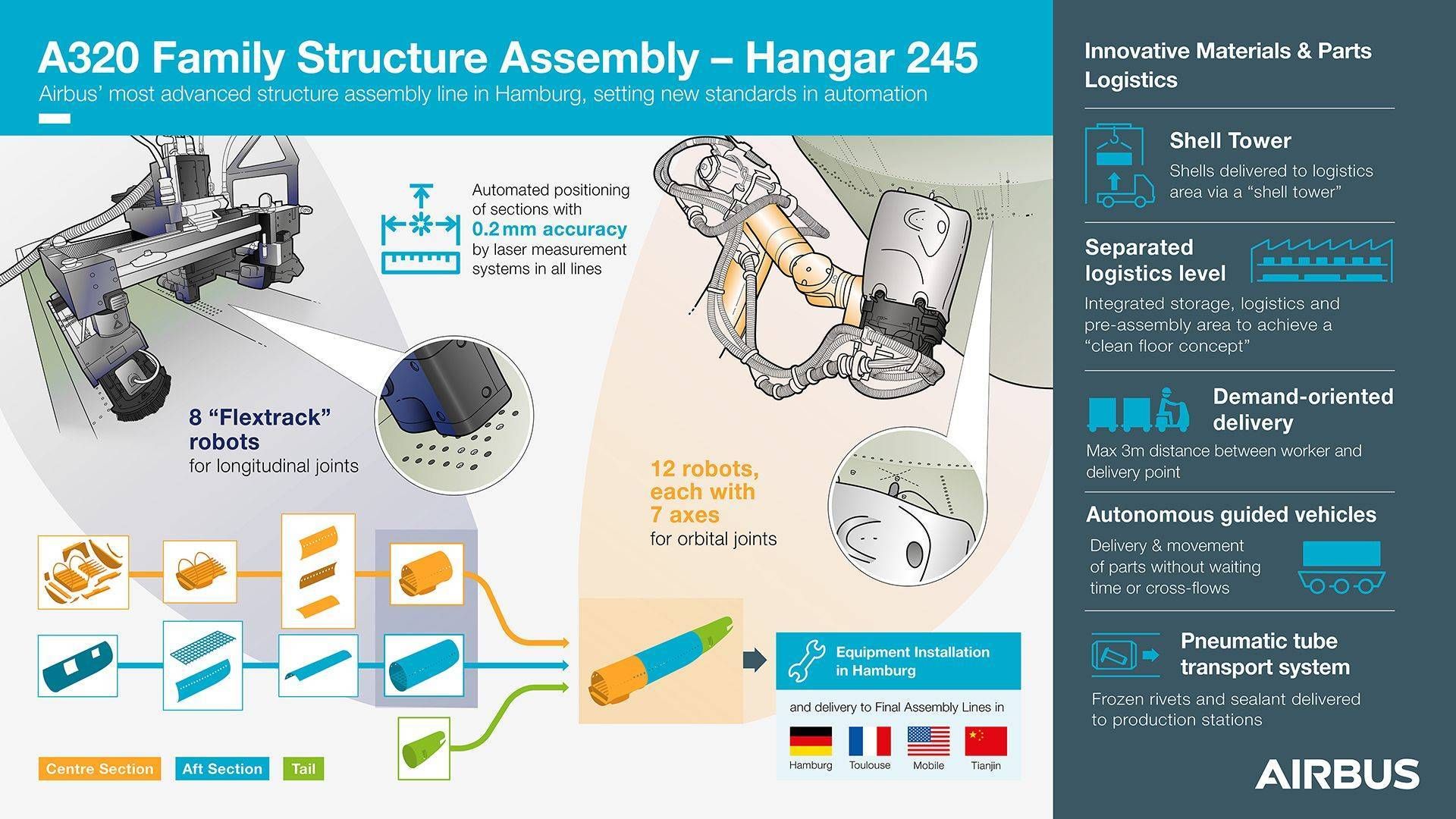 A320 Family Structure Assembly – Hangar 245

Airbus' most advanced structure assembly line in Hamburg, setting new standards in automation

Automated positioning of sections with 0.2 mm accuracy by laser measurement systems in all lines

8 "Flextrack" robots for longitudinal joints

12 robots, each with 7 axes for orbital joints

Equipment Installation in Hamburg

and delivery to Final Assembly Lines in

Hamburg Toulouse Mobile Tianjin

Centre Section Aft Section Tail

Innovative Materials & Parts Logistics

Shell Tower

Shells delivered to logistics area via a "shell tower"

Separated logistics level

Integrated storage, logistics and pre-assembly area to achieve a "clean floor concept"

Demand-oriented delivery

Max 3m distance between worker and delivery point

Autonomous guided vehicles

Delivery & movement of parts without waiting time or cross-flows

Pneumatic tube transport system

Frozen rivets and sealant delivered to production stations

AIRBUS