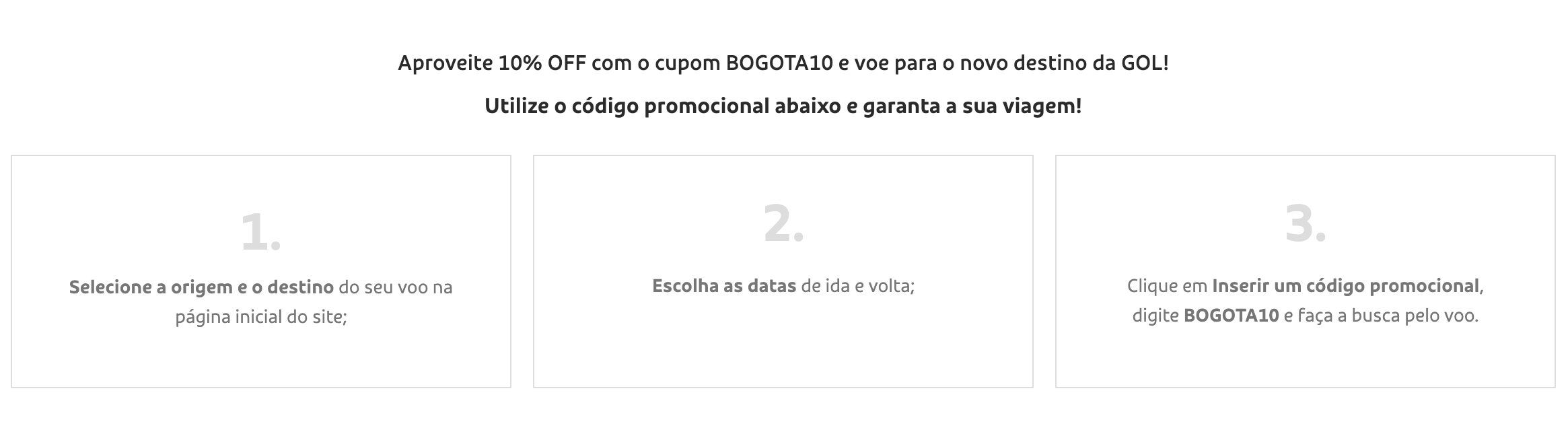 Aproveite 10% OFF com o cupom BOGOTA10 e voe para o novo destino da GOL!

Utilize o código promocional abaixo e garanta a sua viagem!

1.

Selecione a origem e o destino do seu voo na página inicial do site;

2.

Escolha as datas de ida e volta;

3.

Clique em Inserir um código promocional, digite BOGOTA10 e faça a busca pelo voo.