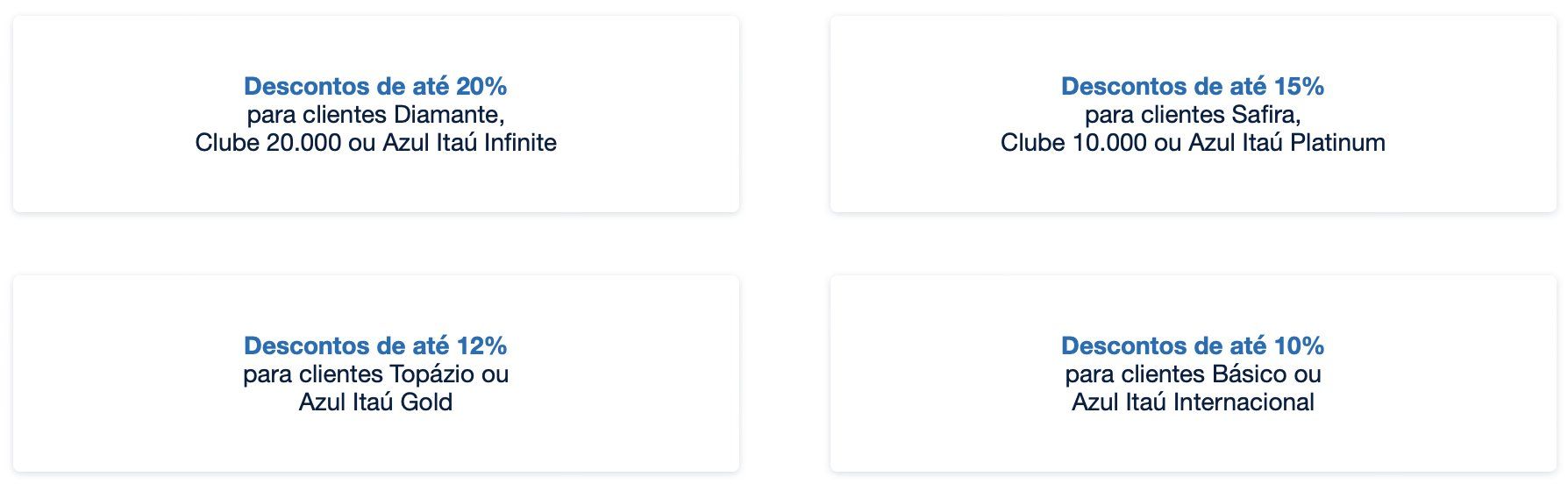 Descontos de até 20%
para clientes Diamante,
Clube 20.000 ou Azul Itaú Infinite

Descontos de até 15%
para clientes Safira,
Clube 10.000 ou Azul Itaú Platinum

Descontos de até 12%
para clientes Topázio ou
Azul Itaú Gold

Descontos de até 10%
para clientes Básico ou
Azul Itaú Internacional