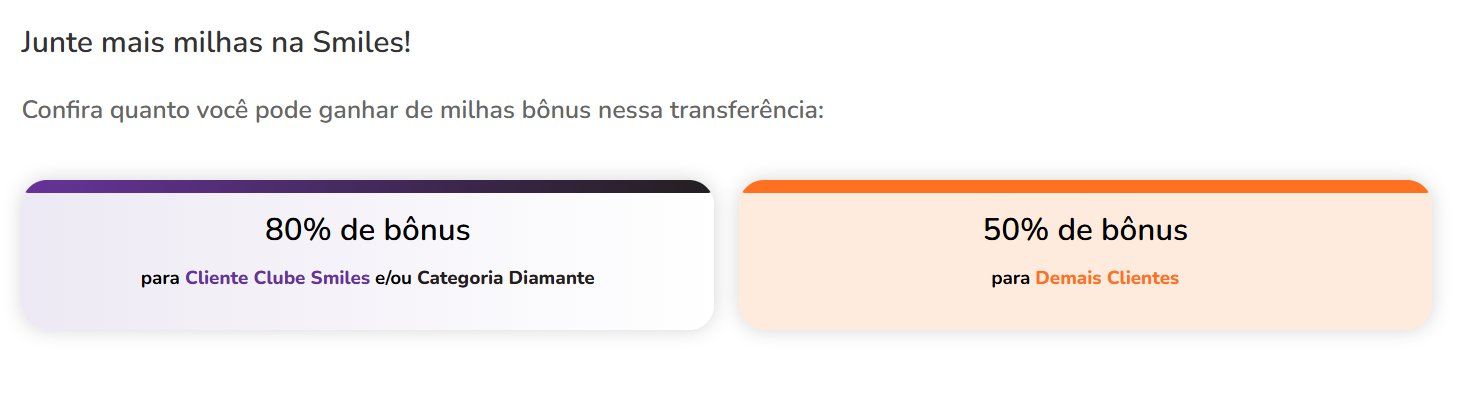 Junte mais milhas na Smiles!

Confira quanto você pode ganhar de milhas bônus nessa transferência:

80% de bônus

para Cliente Clube Smiles e/ou Categoria Diamante

50% de bônus

para Demais Clientes